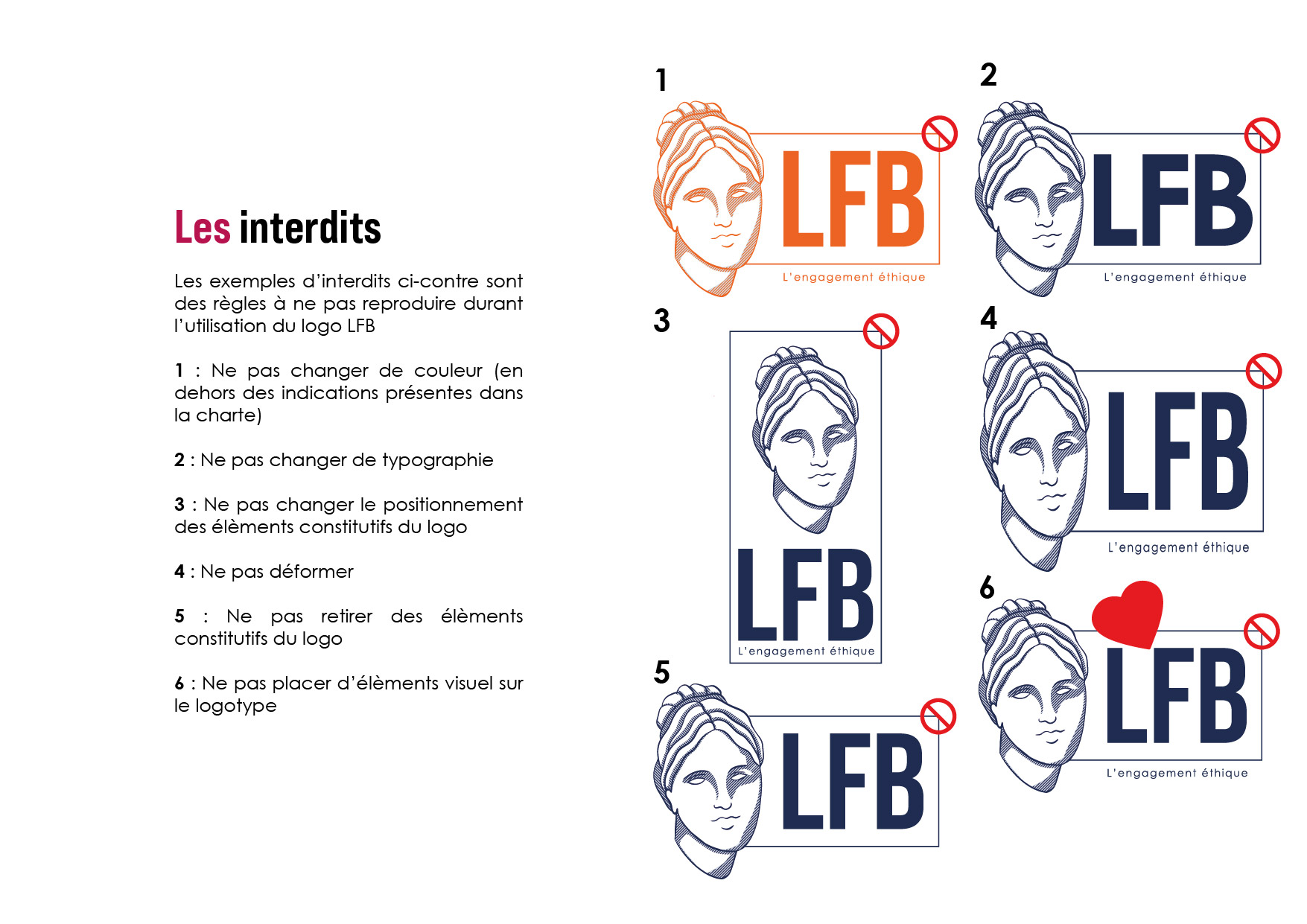 Les interdits

Les exemples d'interdits ci-contre sont des règles à ne pas reproduire durant l'utilisation du logo LFB

1 : Ne pas changer de couleur (en dehors des indications présentes dans la charte)

2 : Ne pas changer de typographie

3 : Ne pas changer le positionnement des élèments constitutifs du logo

4 : Ne pas déformer

5 : Ne pas retirer des élèments constitutifs du logo

6 : Ne pas placer d'élèments visuel sur le logotype

1

LFB
L'engagement éthique

2

LFB
L'engagement éthique

3

LFB
L'engagement éthique

4

LFB
L'engagement éthique

5

LFB

6

LFB
L'engagement éthique